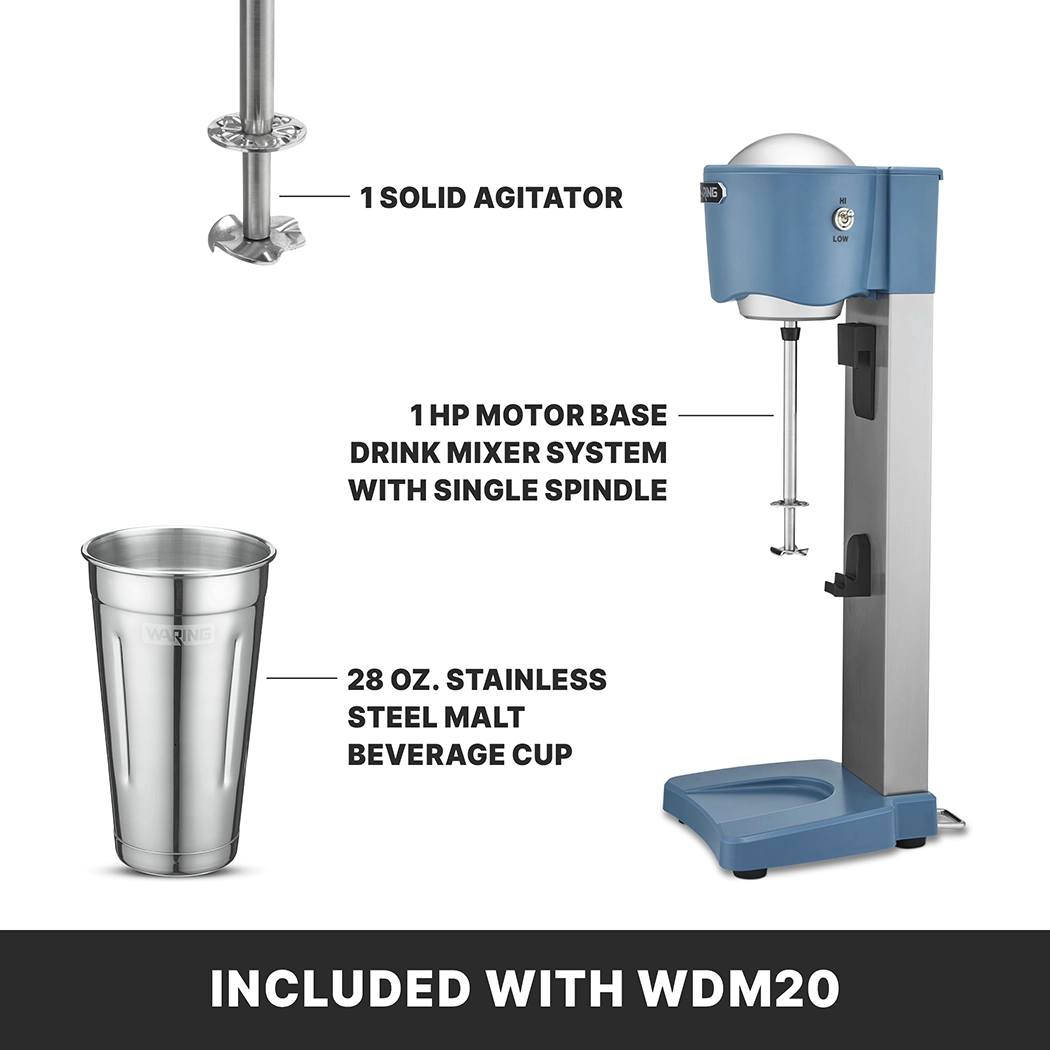 1 SOLID AGITATOR

WARING

HI

LOW

1 HP MOTOR BASE DRINK MIXER SYSTEM WITH SINGLE SPINDLE

WARING

28 OZ. STAINLESS STEEL MALT BEVERAGE CUP

INCLUDED WITH WDM20